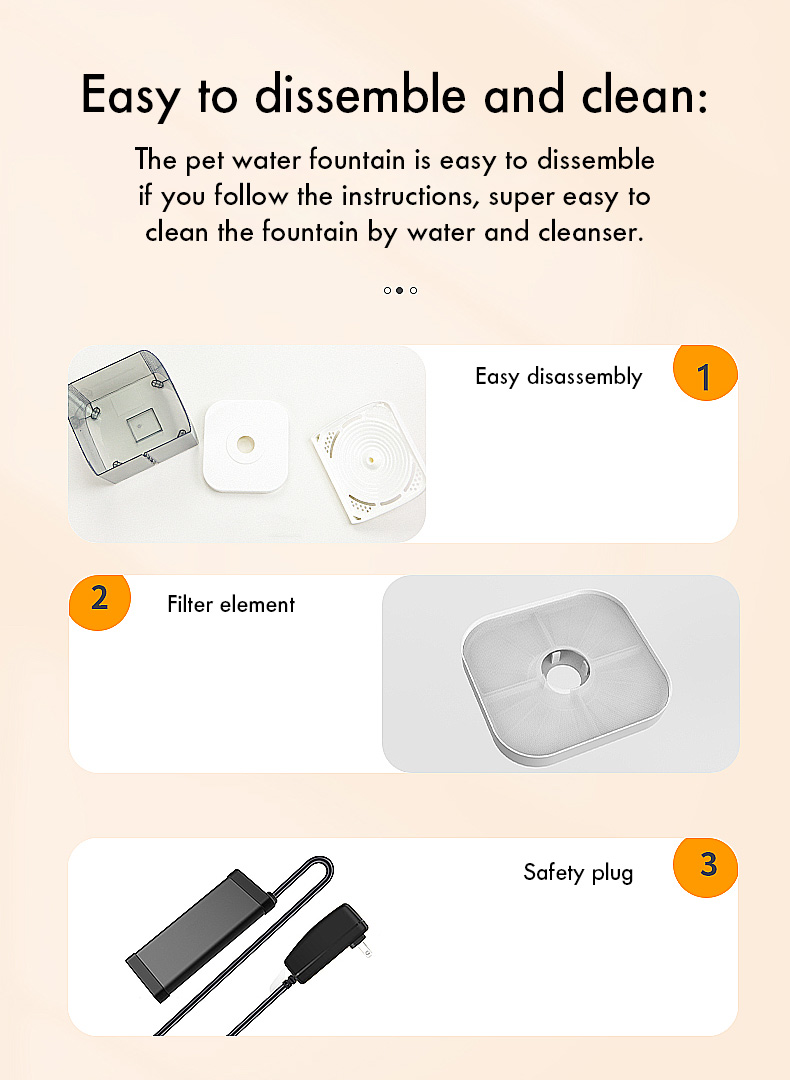 Easy to dissemble and clean:

The pet water fountain is easy to dissemble if you follow the instructions, super easy to clean the fountain by water and cleanser.

Easy disassembly

1

2

Filter element

Safety plug

3