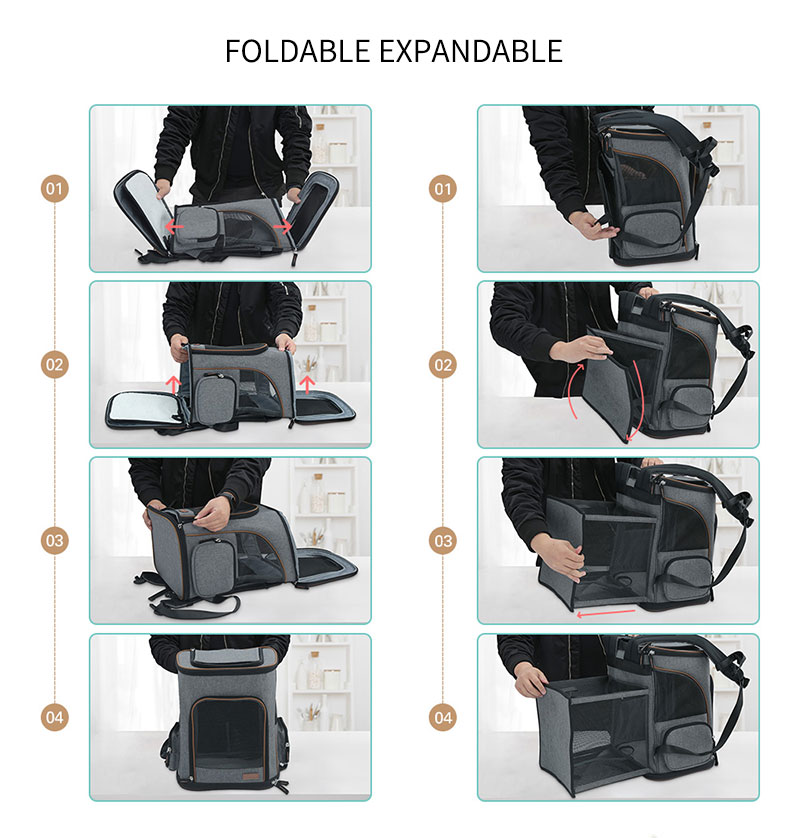 FOLDABLE EXPANDABLE

01

02

03

04

01

02

03

04