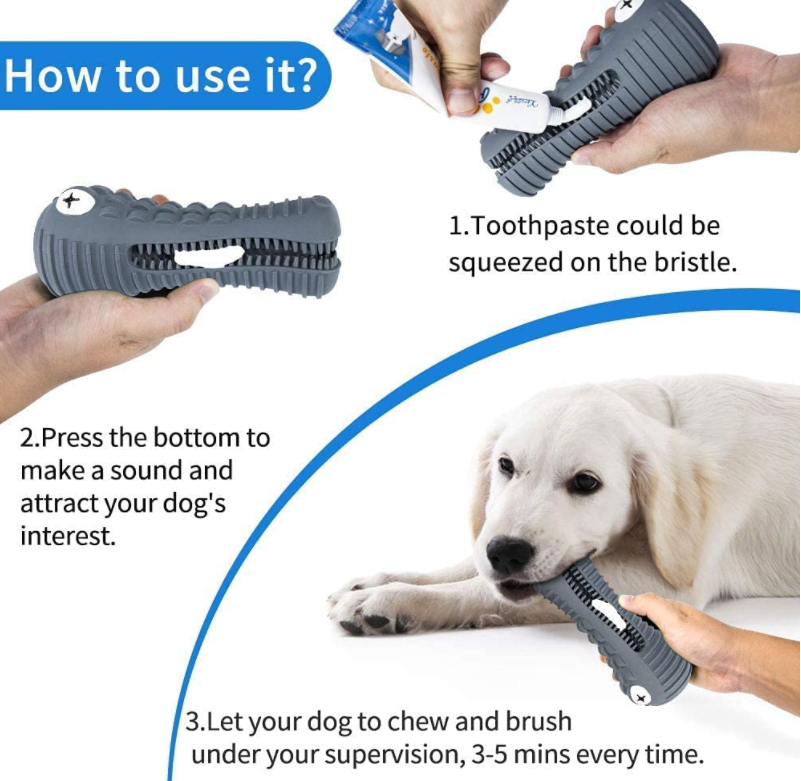 How to use it?

1.Toothpaste could be squeezed on the bristle.

2.Press the bottom to make a sound and attract your dog's interest.

3.Let your dog to chew and brush under your supervision, 3-5 mins every time.