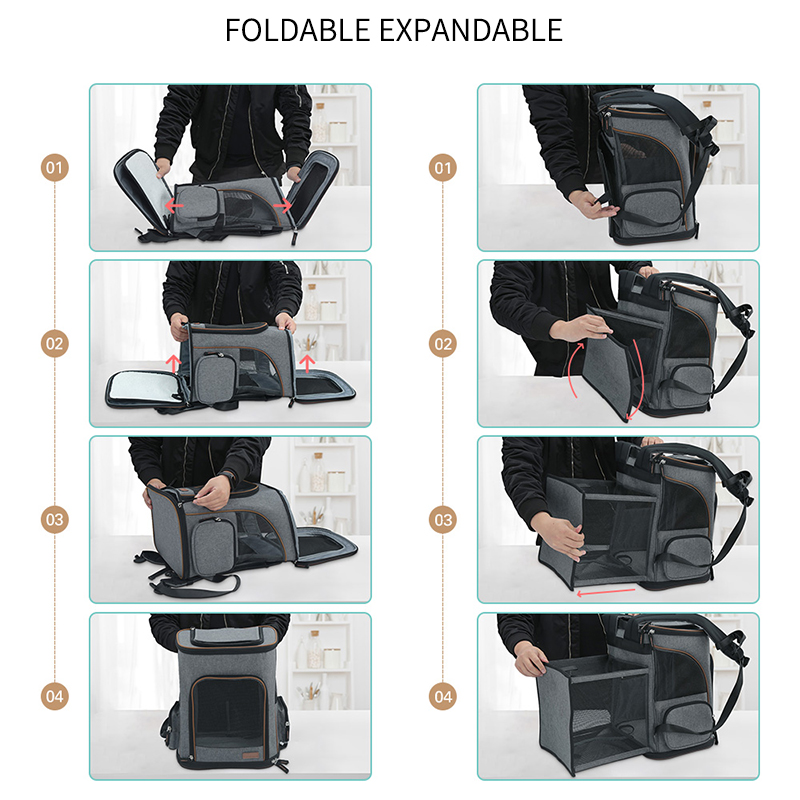 FOLDABLE EXPANDABLE

01

02

03

04

01

02

03

04